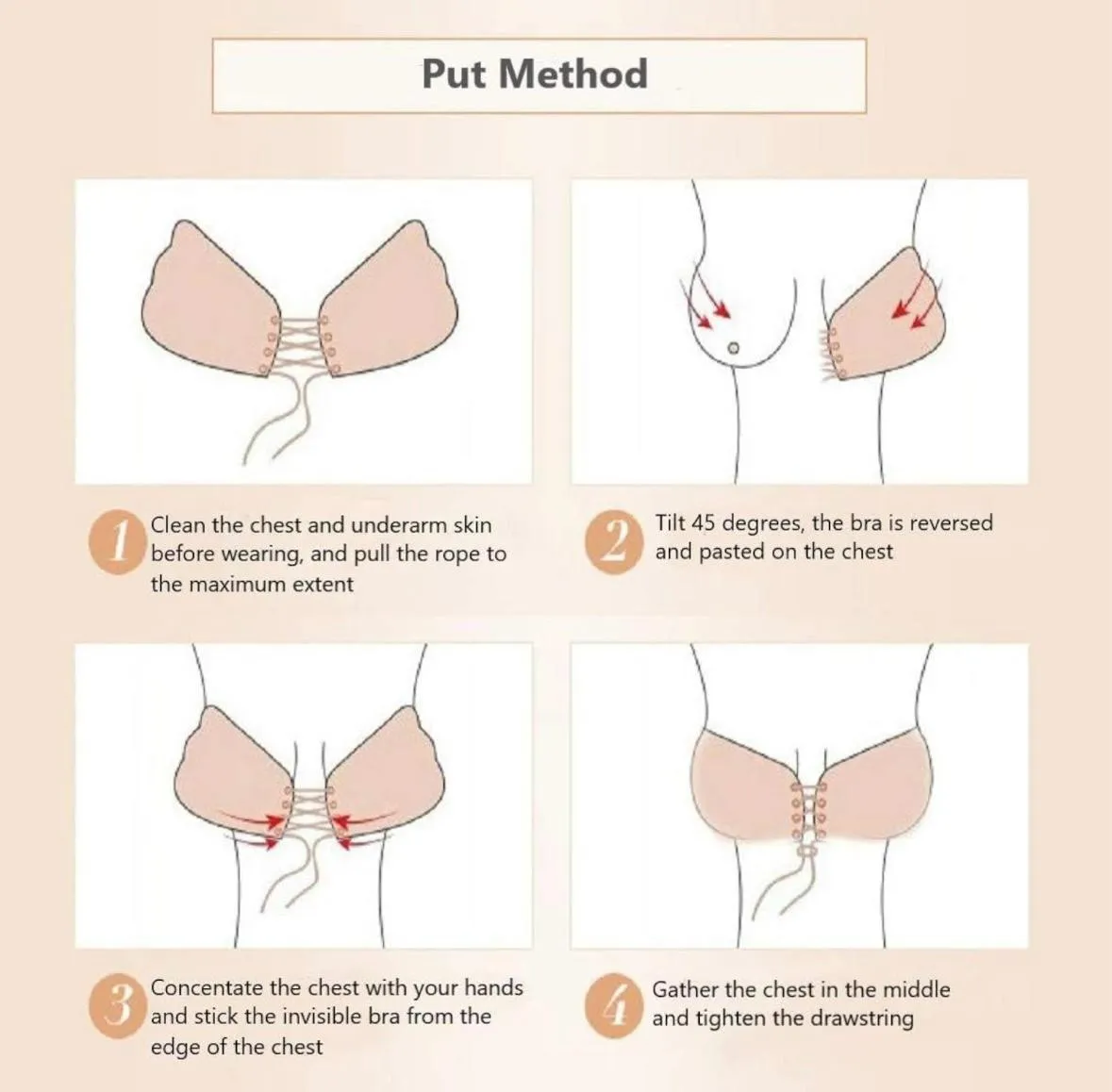 Put Method

1 Clean the chest and underarm skin before wearing, and pull the rope to the maximum extent

2 Tilt 45 degrees, the bra is reversed and pasted on the chest

3 Concentate the chest with your hands and stick the invisible bra from the edge of the chest

4 Gather the chest in the middle and tighten the drawstring