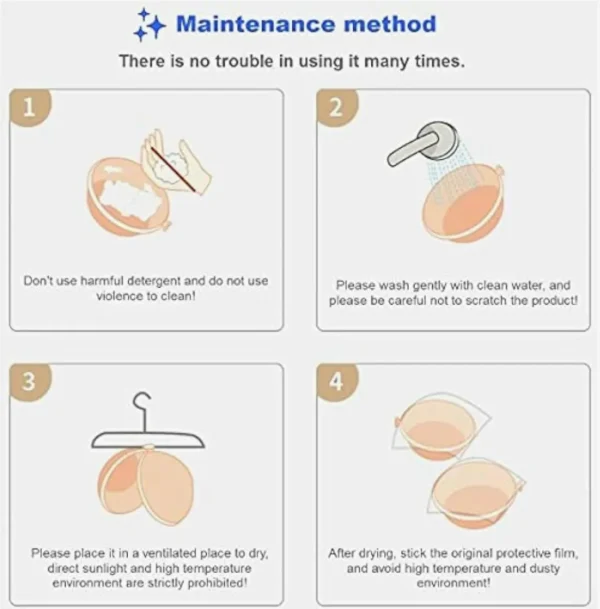 Maintenance method

There is no trouble in using it many times.

1

Don't use harmful detergent and do not use violence to clean!

2

Please wash gently with clean water, and please be careful not to scratch the product!

3

Please place it in a ventilated place to dry, direct sunlight and high temperature environment are strictly prohibited!

4

After drying, stick the original protective film, and avoid high temperature and dusty environment!