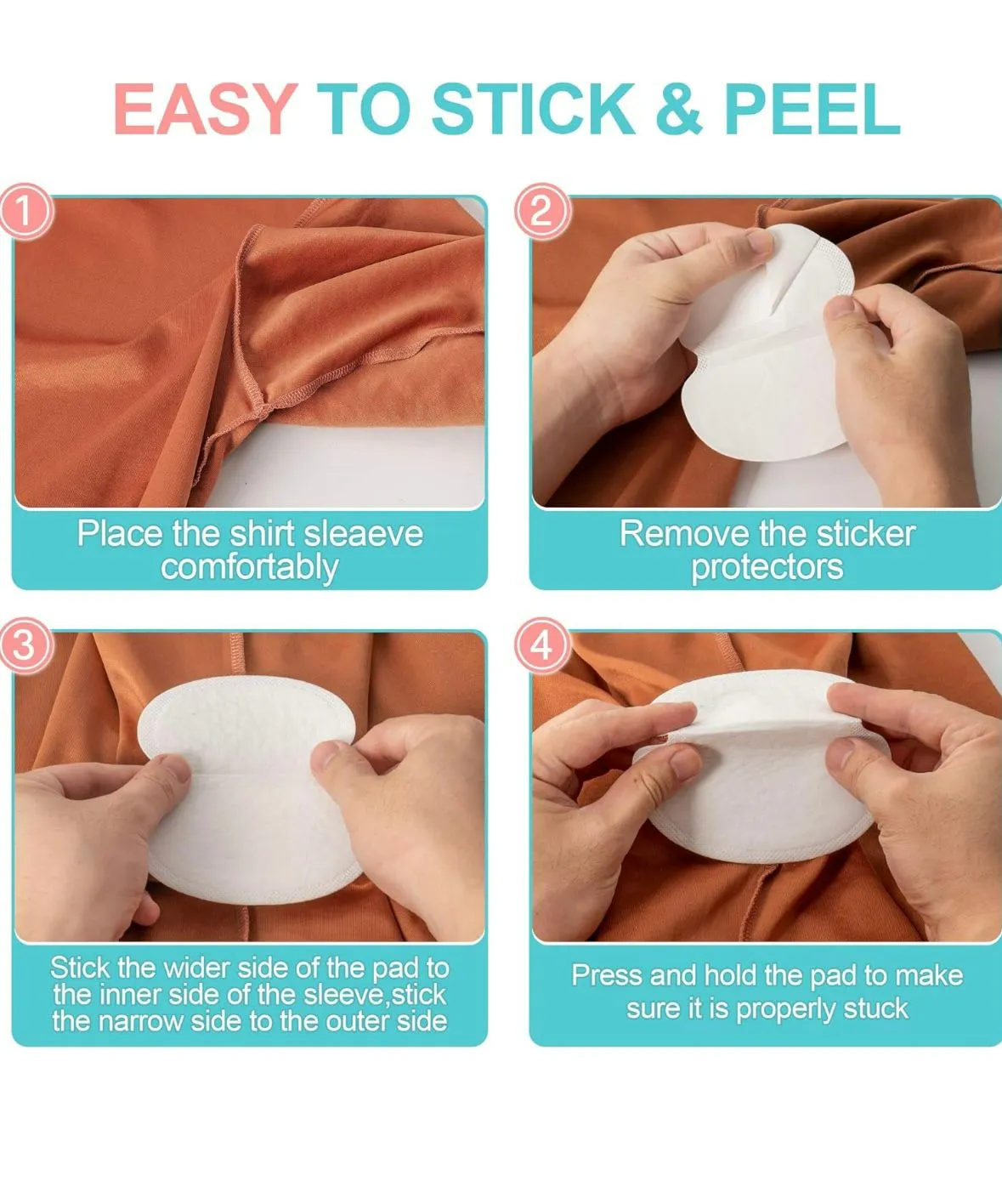 EASY TO STICK & PEEL

1

Place the shirt sleaeve comfortably

2

Remove the sticker protectors

3

Stick the wider side of the pad to the inner side of the sleeve,stick the narrow side to the outer side

4

Press and hold the pad to make sure it is properly stuck